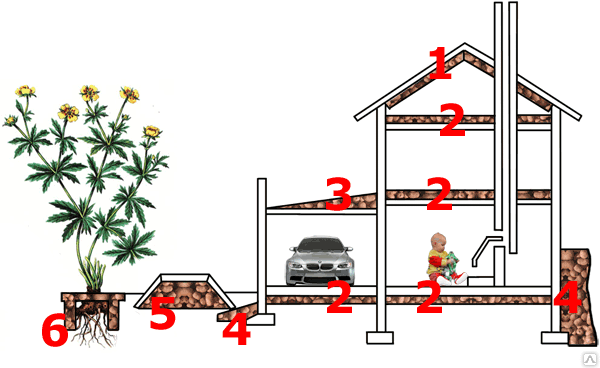 1
2
3
2
2
2
4
5
4
6